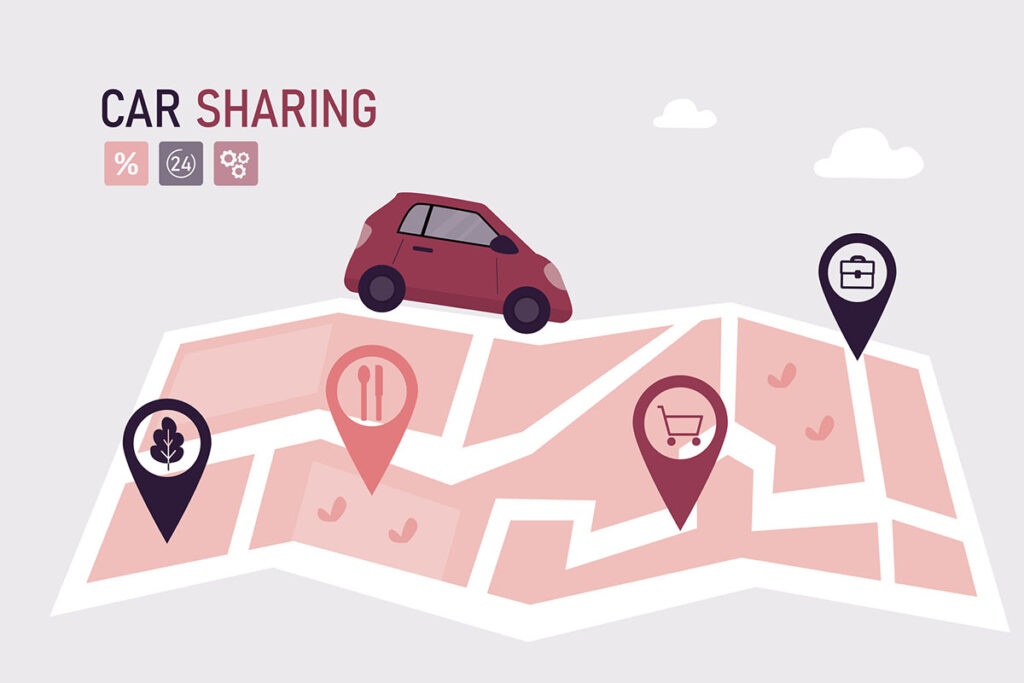 CAR SHARING
%
24